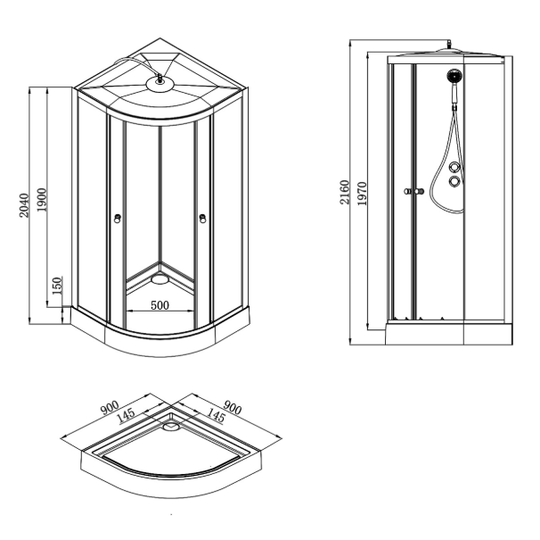 2040
1900
150
500
2160
1970
900
145
145
900